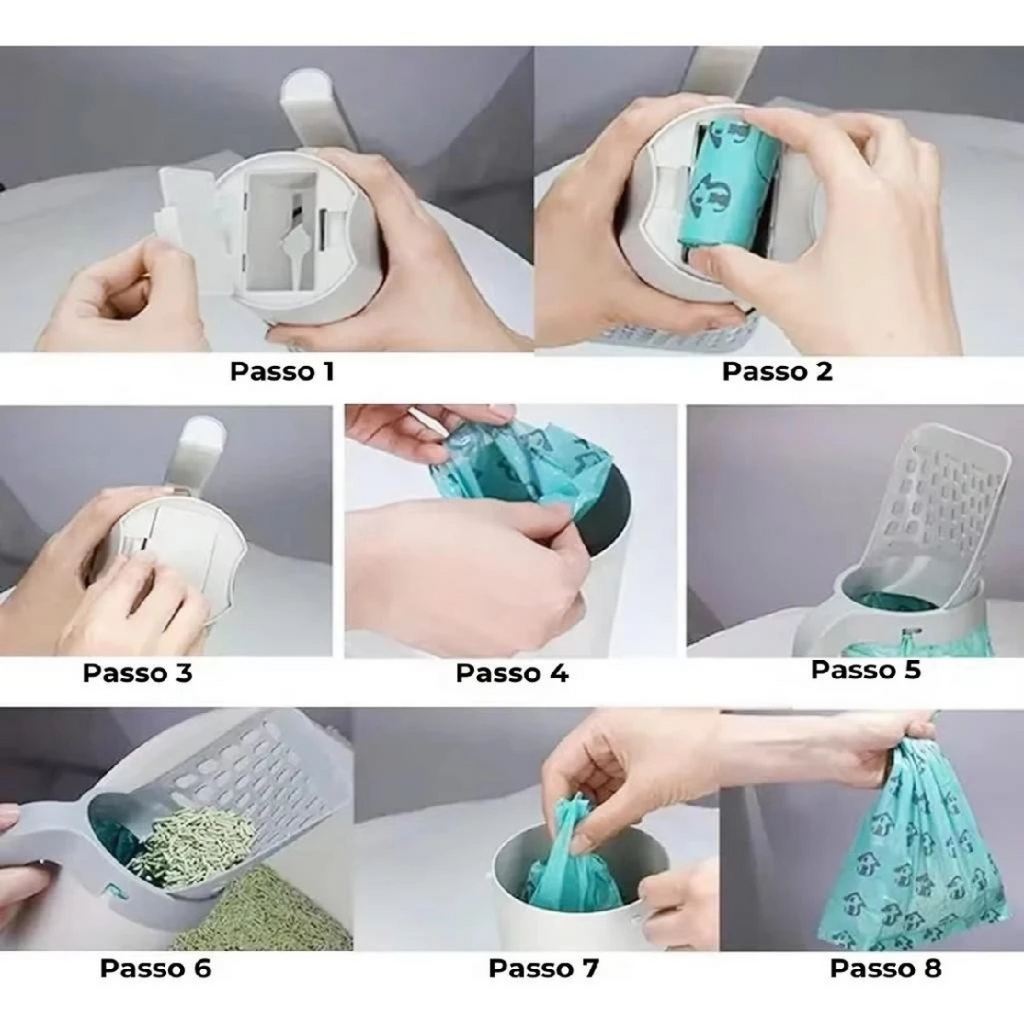 Passo 1

Passo 2

Passo 3

Passo 4

Passo 5

Passo 6

Passo 7

Passo 8